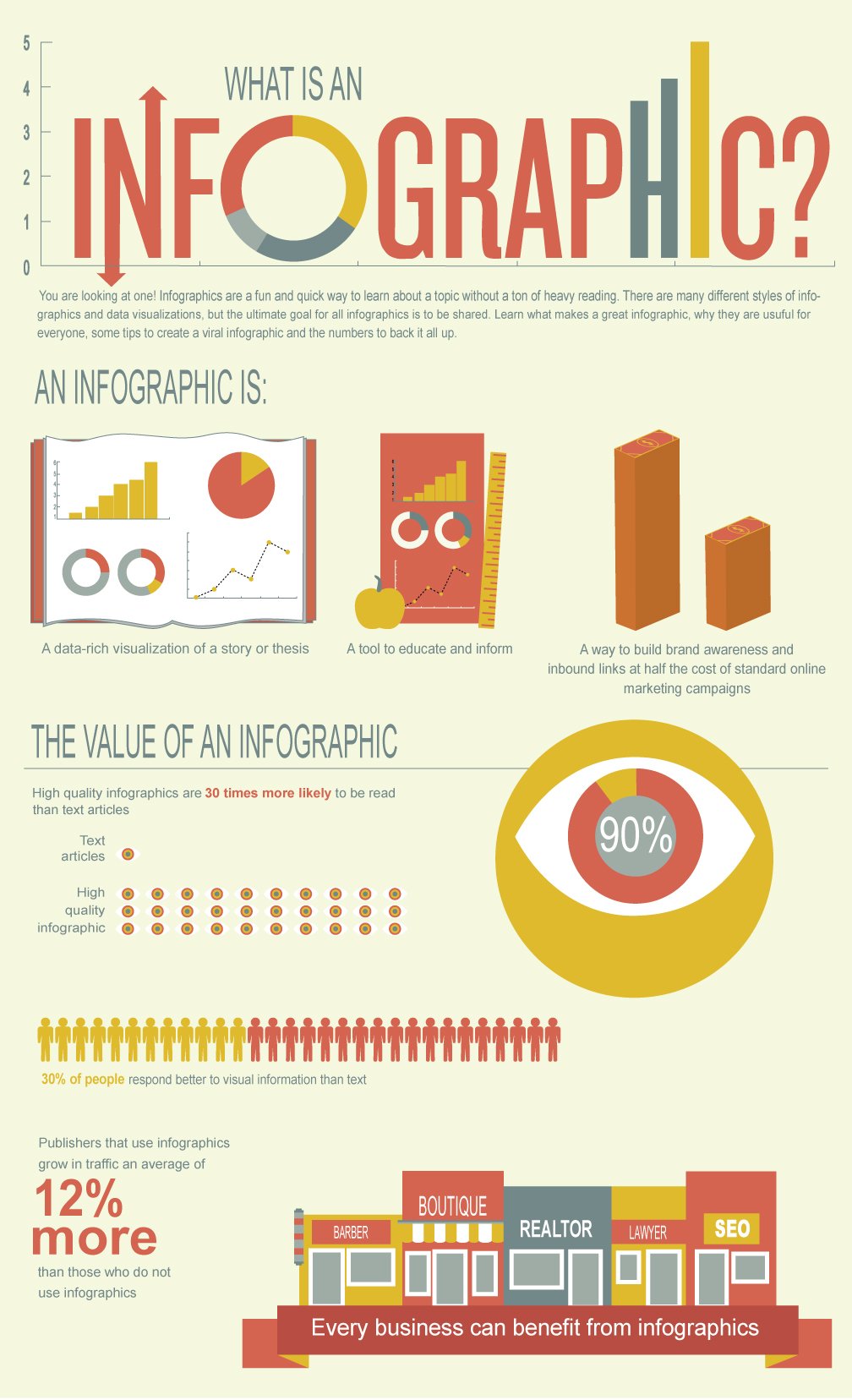 5
4
3
2
1
0

WHAT IS AN

INFOGRAPHIC?

You are looking at one! Infographics are a fun and quick way to learn about a topic without a ton of heavy reading. There are many different styles of infographics and data visualizations, but the ultimate goal for all infographics is to be shared. Learn what makes a great infographic, why they are usuful for everyone, some tips to create a viral infographic and the numbers to back it all up.

AN INFOGRAPHIC IS:

A data-rich visualization of a story or thesis

A tool to educate and inform

A way to build brand awareness and inbound links at half the cost of standard online marketing campaigns

THE VALUE OF AN INFOGRAPHIC

High quality infographics are 30 times more likely to be read than text articles

Text articles

High quality infographic

90%

30% of people respond better to visual information than text

Publishers that use infographics grow in traffic an average of

12% more

than those who do not use infographics

BARBER

BOUTIQUE

REALTOR

LAWYER

SEO

Every business can benefit from infographics